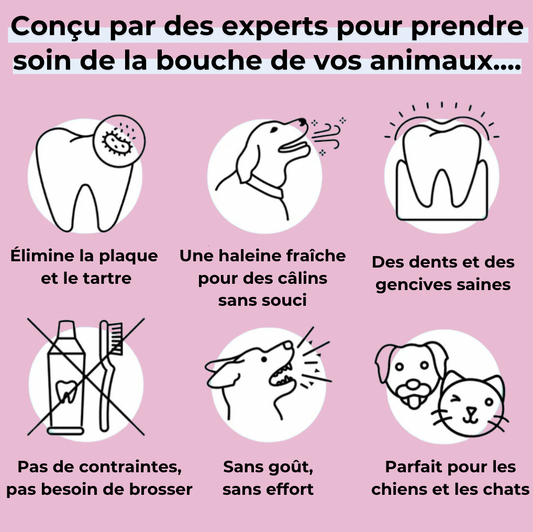 Conçu par des experts pour prendre soin de la bouche de vos animaux....

Élimine la plaque et le tartre

Une haleine fraîche pour des câlins sans souci

Des dents et des gencives saines

Pas de contraintes, pas besoin de brosser

Sans goût, sans effort

Parfait pour les chiens et les chats