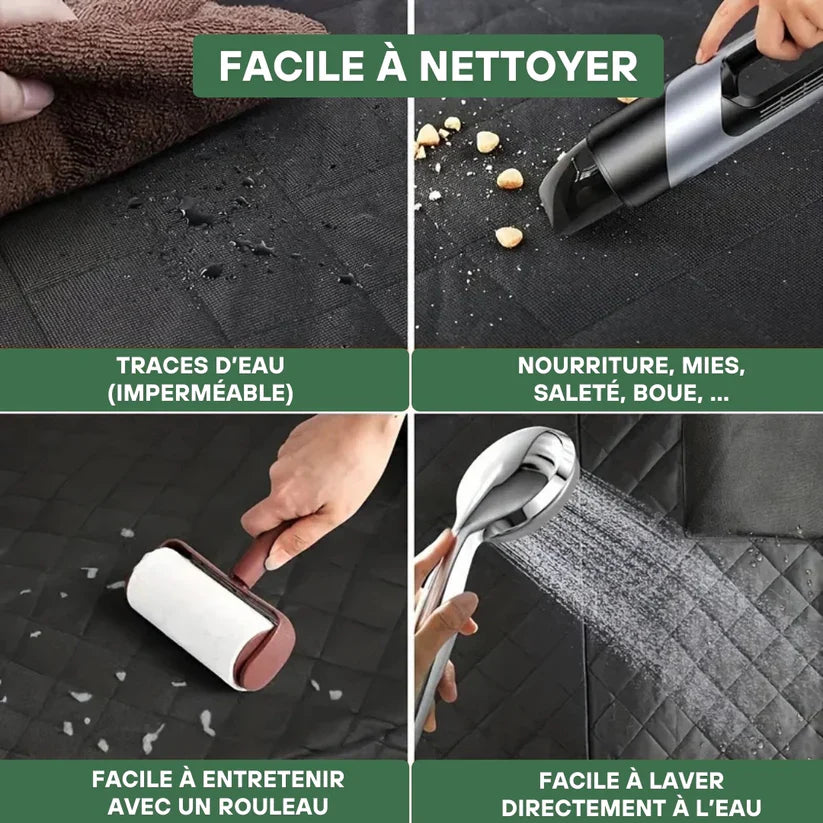 FACILE À NETTOYER

TRACES D'EAU (IMPERMÉABLE)

NOURRITURE, MIES, SALETÉ, BOUE, ...

FACILE À ENTRETENIR AVEC UN ROULEAU

FACILE À LAVER DIRECTEMENT À L'EAU