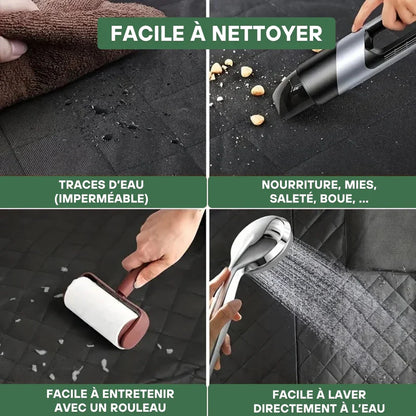 FACILE À NETTOYER

TRACES D'EAU
(IMPERMÉABLE)

NOURRITURE, MIES,
SALETÉ, BOUE, ...

FACILE À ENTRETENIR
AVEC UN ROULEAU

FACILE À LAVER
DIRECTEMENT À L'EAU