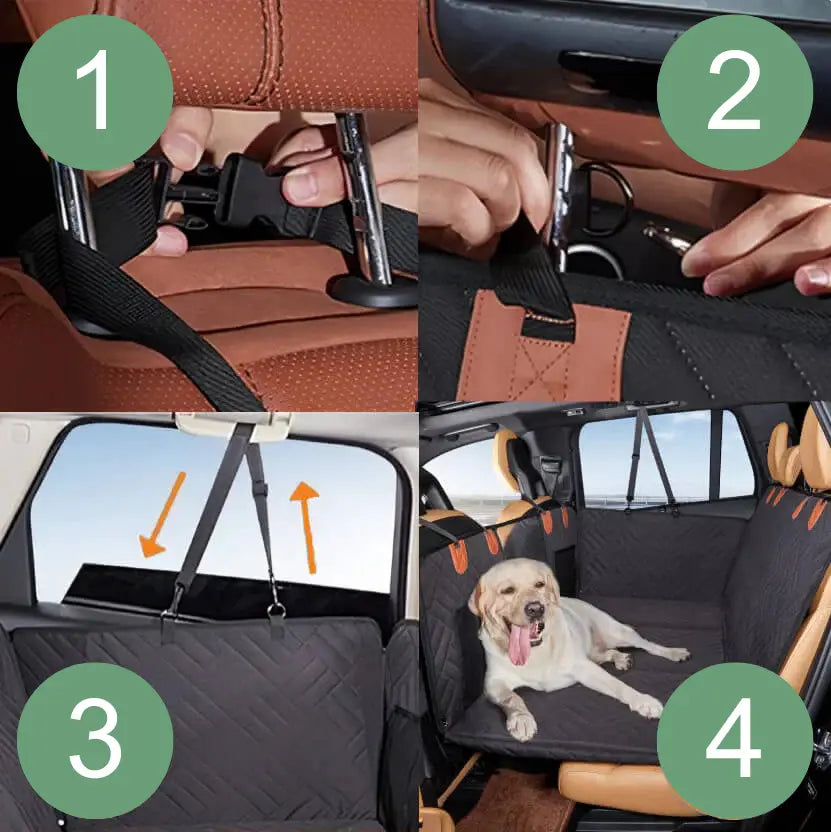 1

2

3

4