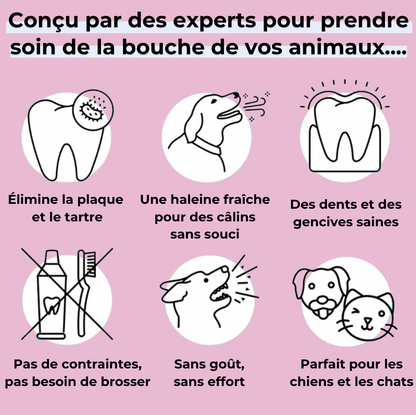 Conçu par des experts pour prendre soin de la bouche de vos animaux....

Élimine la plaque et le tartre

Une haleine fraîche pour des câlins sans souci

Des dents et des gencives saines

Pas de contraintes, pas besoin de brosser

Sans goût, sans effort

Parfait pour les chiens et les chats